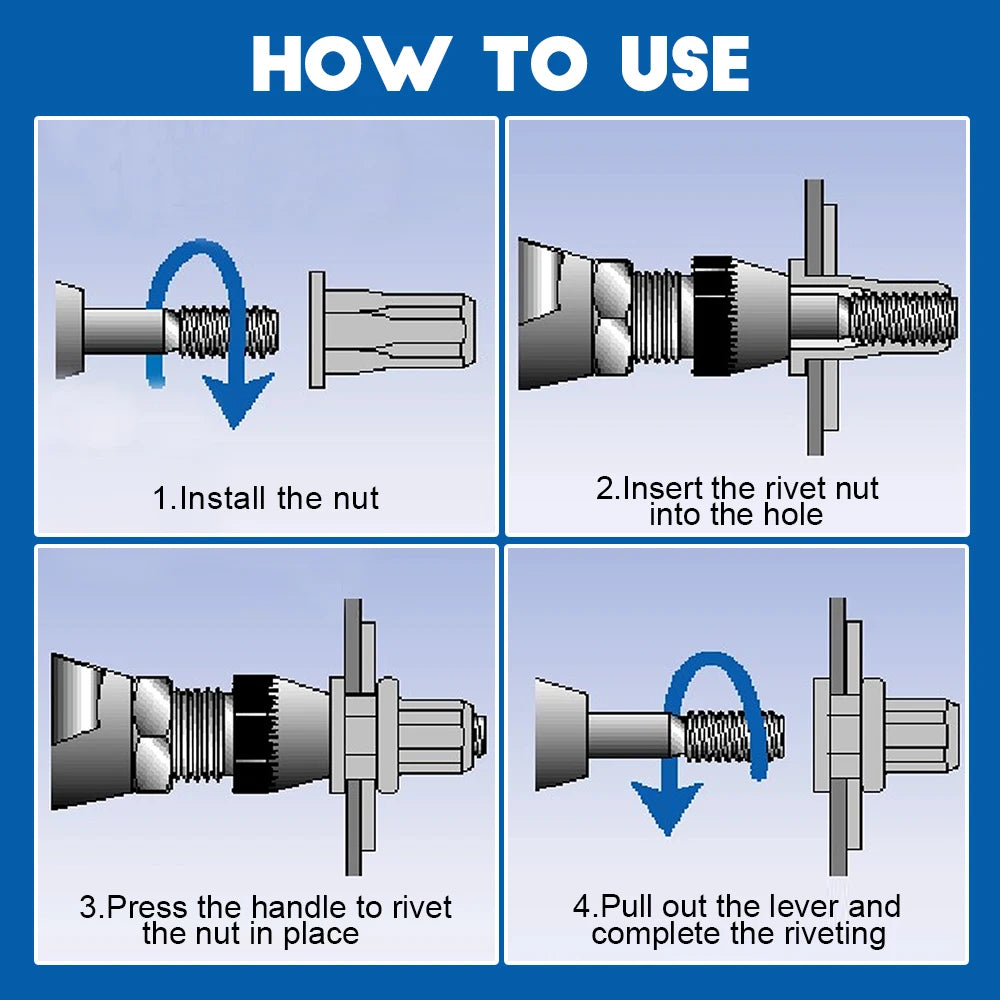 HOW TO USE

1.Install the nut

2.Insert the rivet nut into the hole

3.Press the handle to rivet the nut in place

4.Pull out the lever and complete the riveting