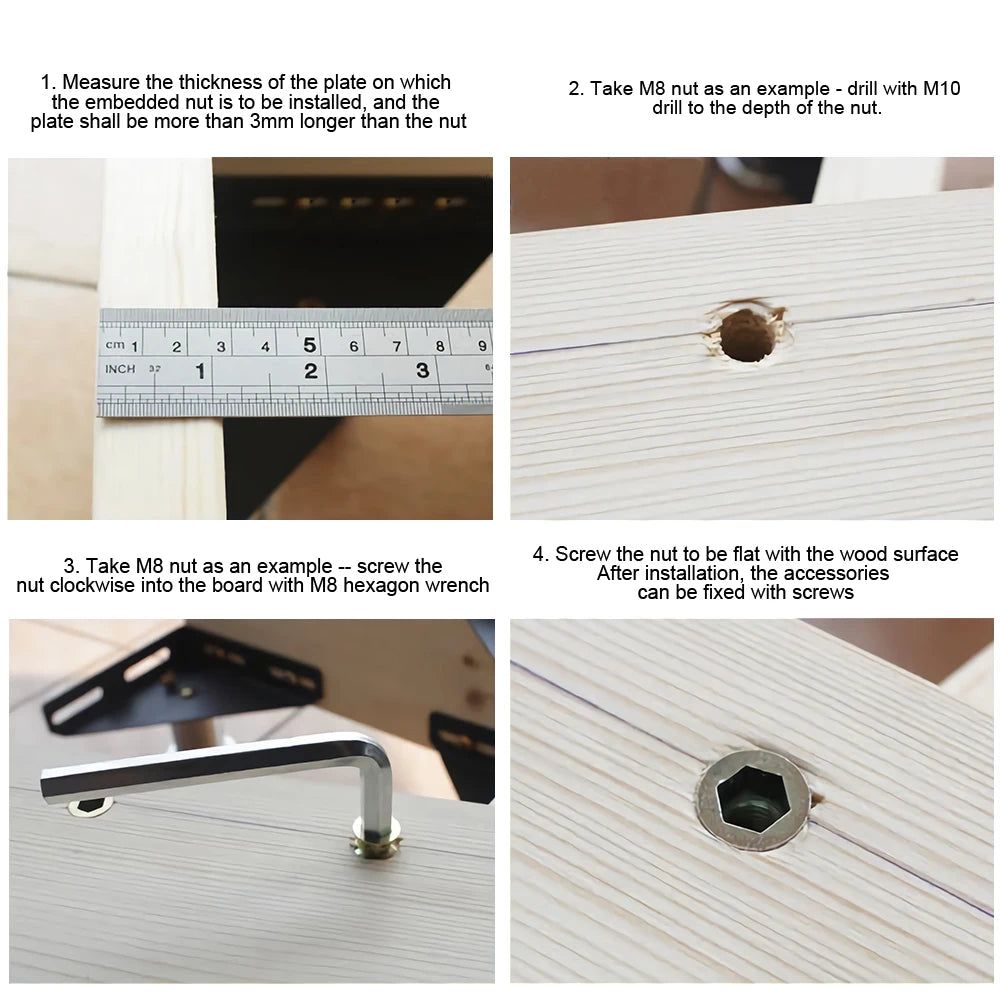 1. Measure the thickness of the plate on which the embedded nut is to be installed, and the plate shall be more than 3mm longer than the nut

2. Take M8 nut as an example - drill with M10 drill to the depth of the nut.

cm 1 2 3 4 5 6 7 8 9
INCH 32 1 2 3 64

3. Take M8 nut as an example -- screw the nut clockwise into the board with M8 hexagon wrench

4. Screw the nut to be flat with the wood surface
After installation, the accessories can be fixed with screws