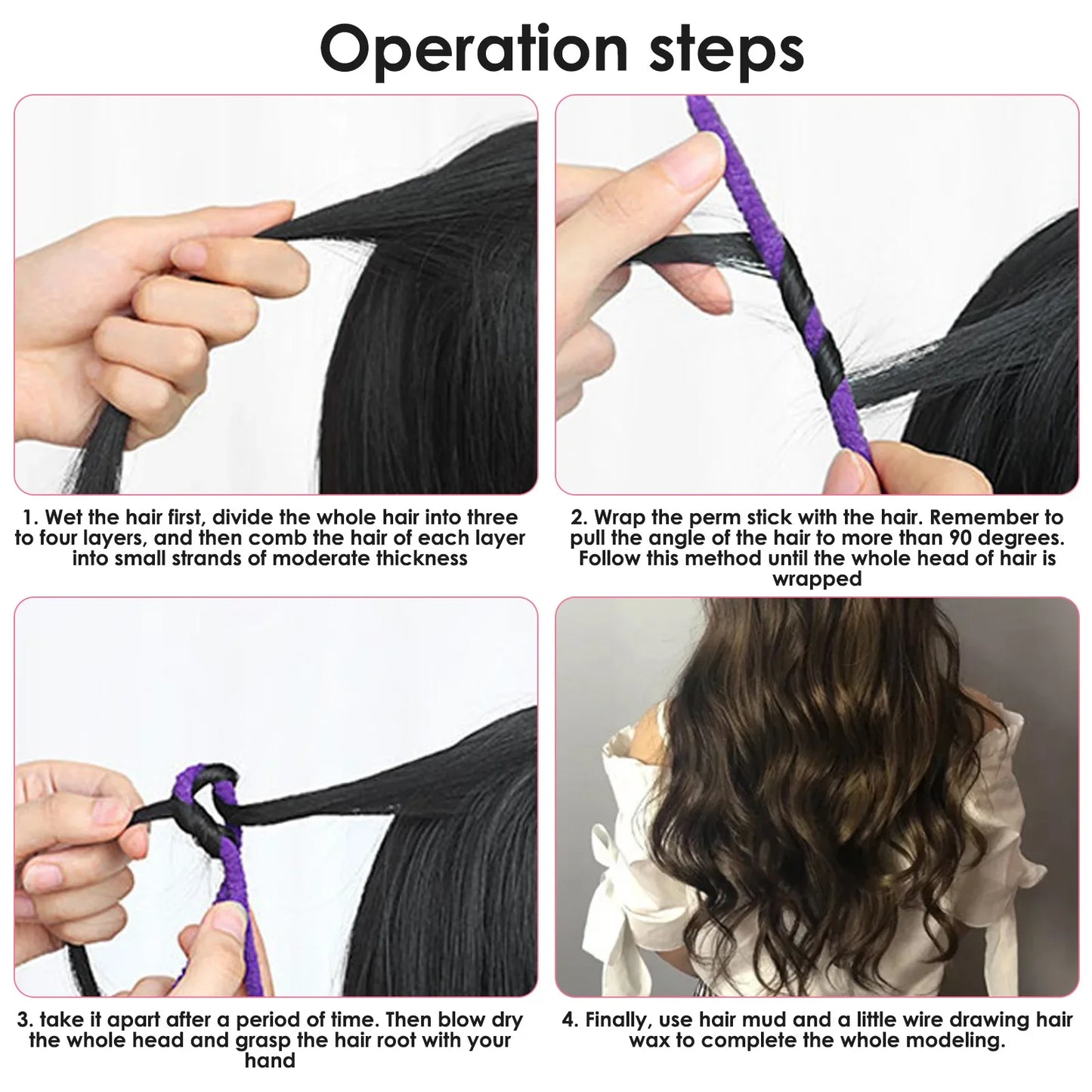 Operation steps

1. Wet the hair first, divide the whole hair into three to four layers, and then comb the hair of each layer into small strands of moderate thickness

2. Wrap the perm stick with the hair. Remember to pull the angle of the hair to more than 90 degrees. Follow this method until the whole head of hair is wrapped

3. take it apart after a period of time. Then blow dry the whole head and grasp the hair root with your hand

4. Finally, use hair mud and a little wire drawing hair wax to complete the whole modeling.