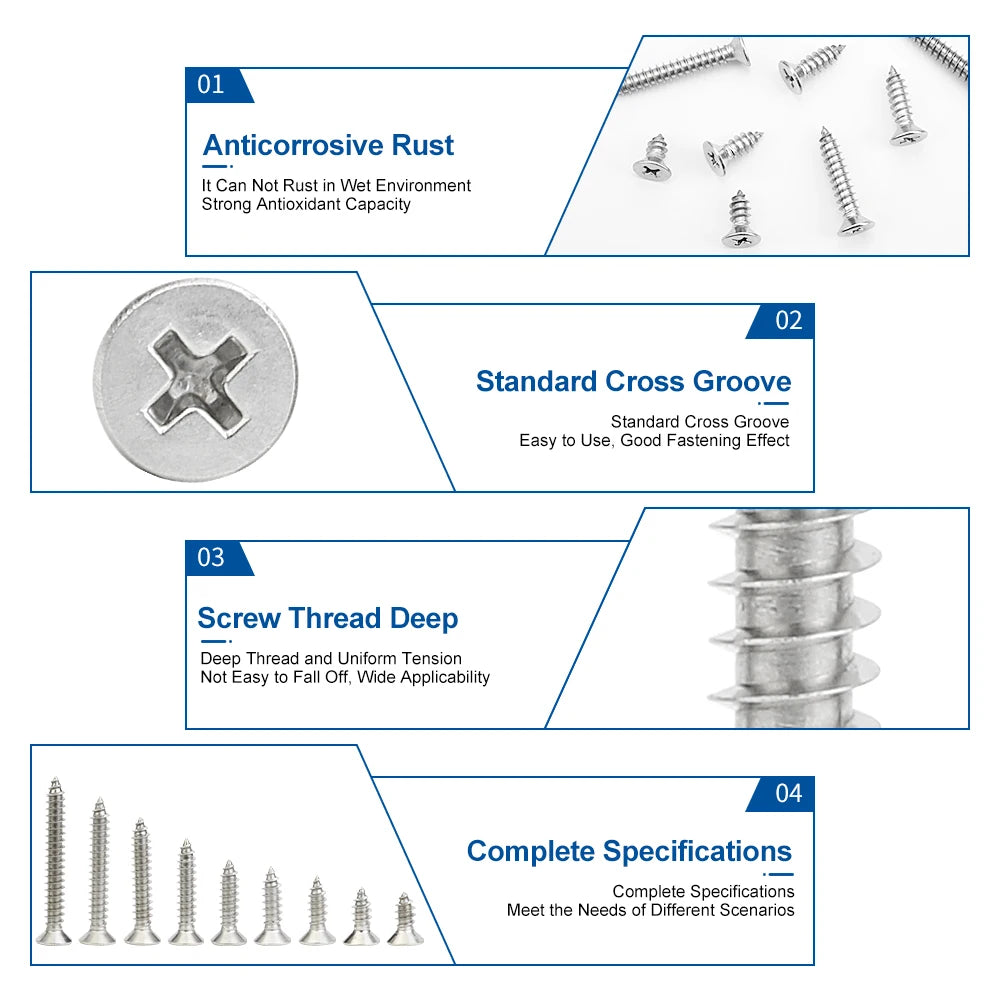 01

Anticorrosive Rust

It Can Not Rust in Wet Environment
Strong Antioxidant Capacity

02

Standard Cross Groove

Standard Cross Groove
Easy to Use, Good Fastening Effect

03

Screw Thread Deep

Deep Thread and Uniform Tension
Not Easy to Fall Off, Wide Applicability

04

Complete Specifications

Complete Specifications
Meet the Needs of Different Scenarios