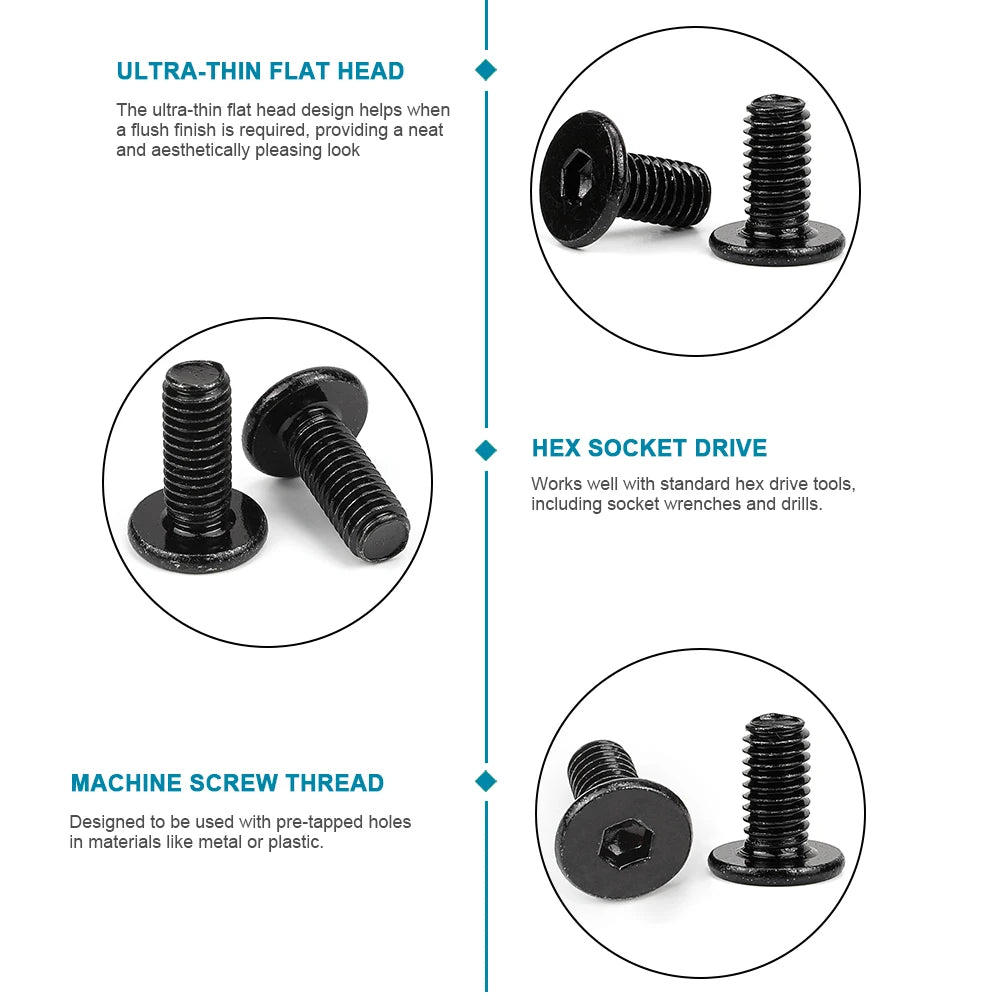 ULTRA-THIN FLAT HEAD

The ultra-thin flat head design helps when a flush finish is required, providing a neat and aesthetically pleasing look

HEX SOCKET DRIVE

Works well with standard hex drive tools, including socket wrenches and drills.

MACHINE SCREW THREAD

Designed to be used with pre-tapped holes in materials like metal or plastic.