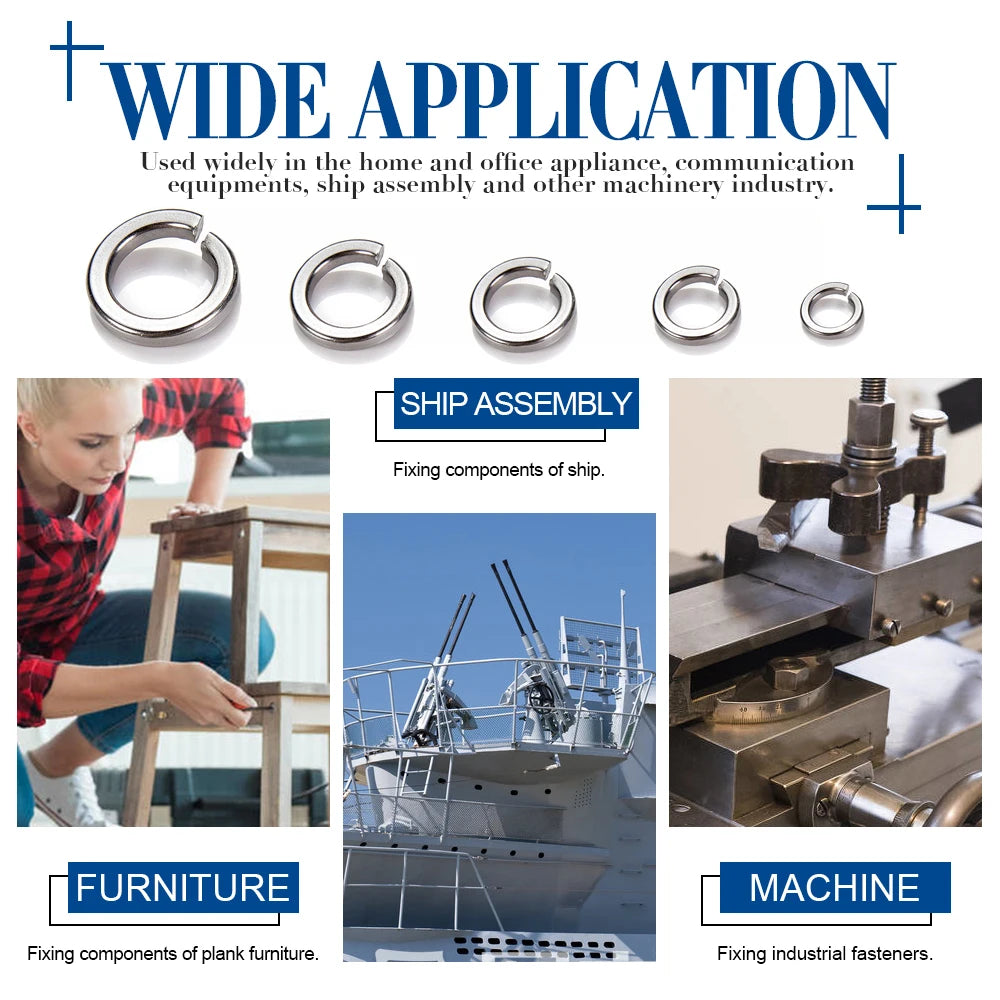 WIDE APPLICATION

Used widely in the home and office appliance, communication equipments, ship assembly and other machinery industry.

SHIP ASSEMBLY

Fixing components of ship.

FURNITURE

Fixing components of plank furniture.

MACHINE

Fixing industrial fasteners.