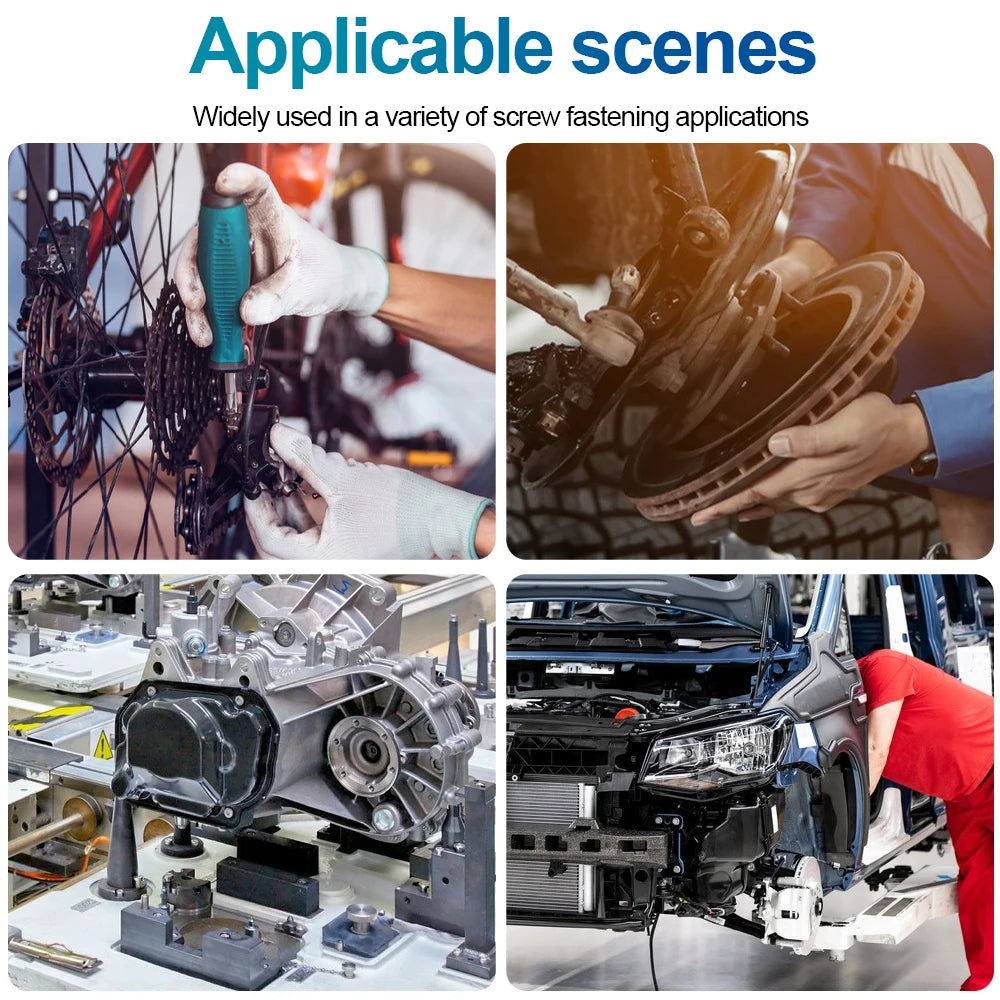 Applicable scenes

Widely used in a variety of screw fastening applications