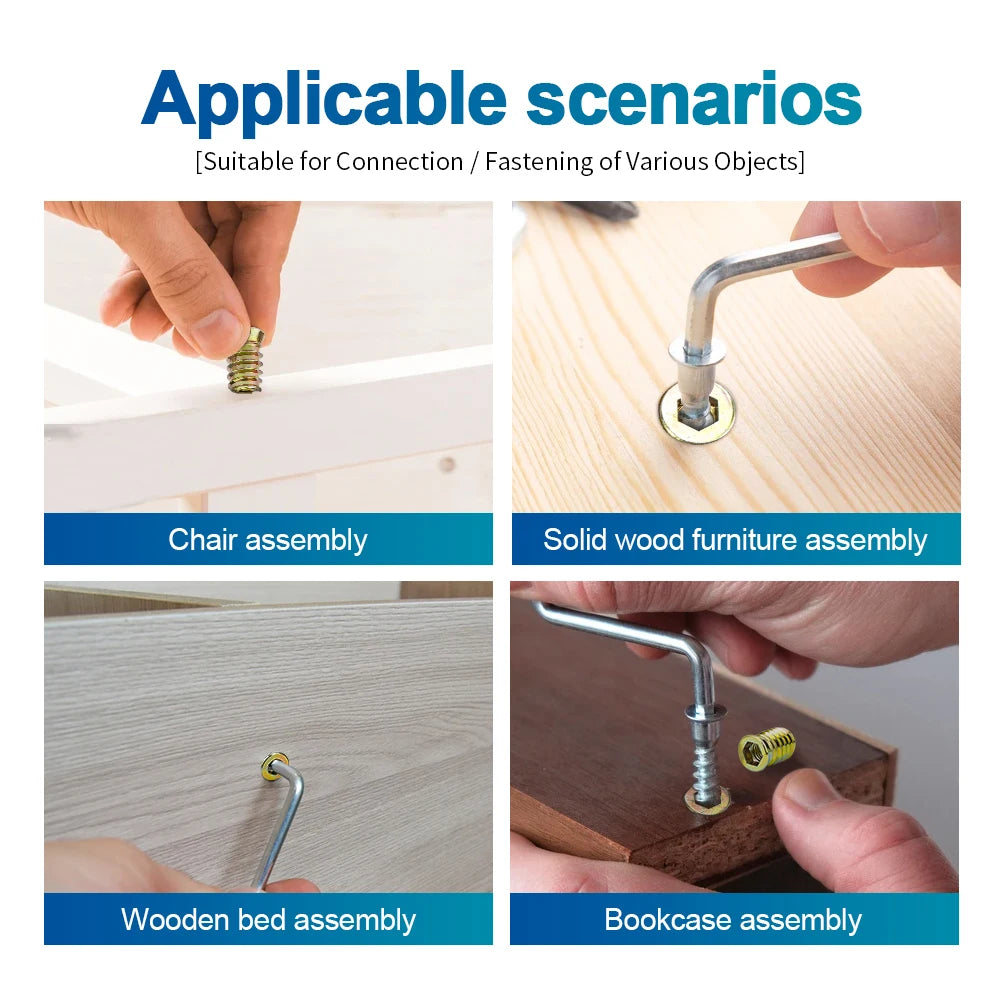 Applicable scenarios
[Suitable for Connection / Fastening of Various Objects]

Chair assembly

Solid wood furniture assembly

Wooden bed assembly

Bookcase assembly