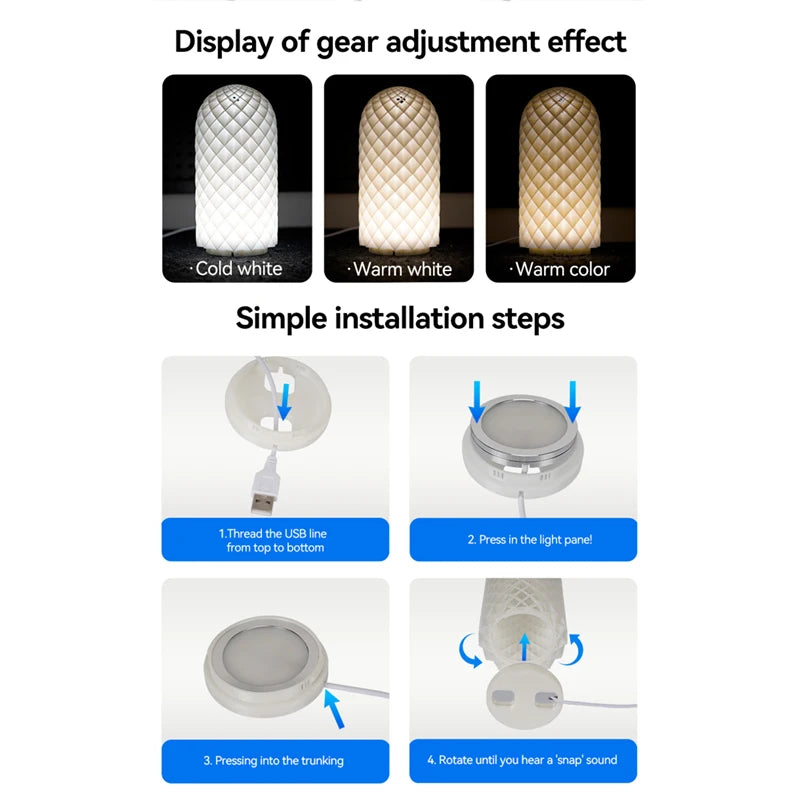 Display of gear adjustment effect

·Cold white

·Warm white

·Warm color

Simple installation steps

1.Thread the USB line from top to bottom

2. Press in the light pane!

3. Pressing into the trunking

4. Rotate until you hear a 'snap' sound