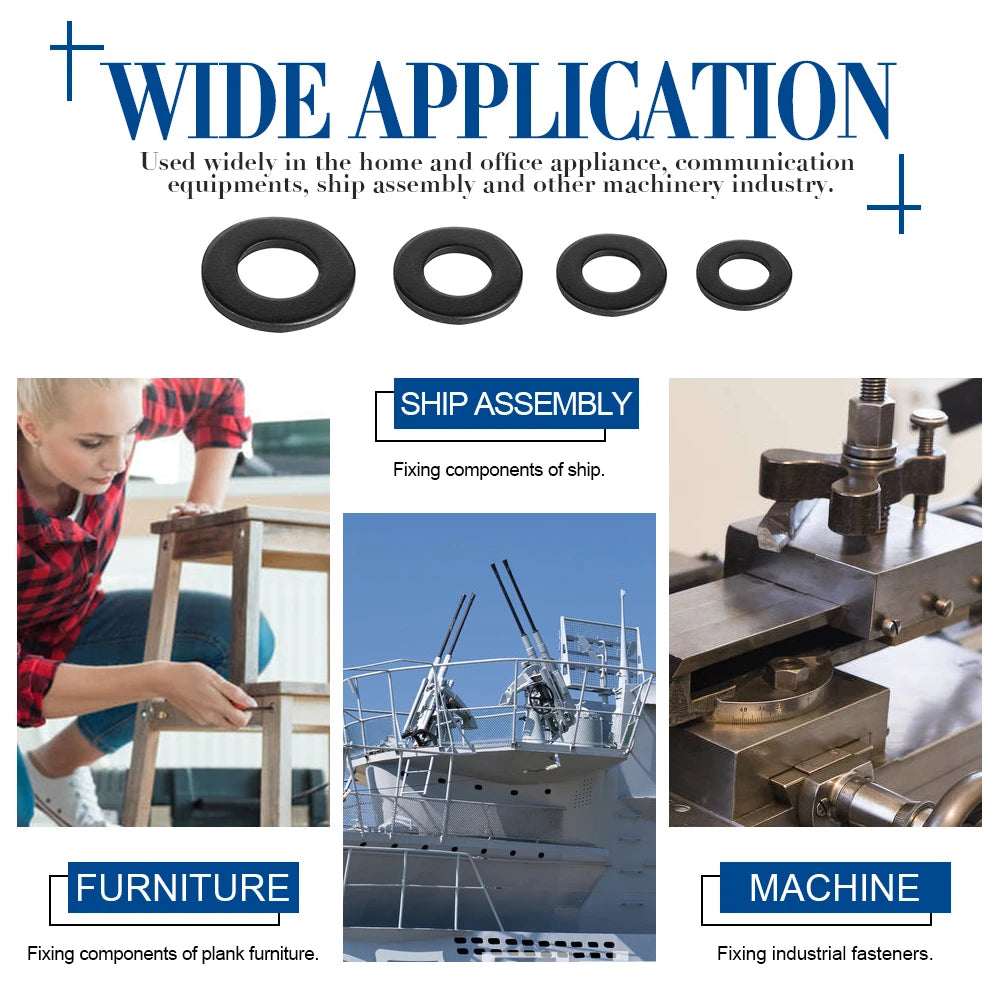 WIDE APPLICATION

Used widely in the home and office appliance, communication equipments, ship assembly and other machinery industry.

SHIP ASSEMBLY

Fixing components of ship.

FURNITURE

Fixing components of plank furniture.

MACHINE

Fixing industrial fasteners.