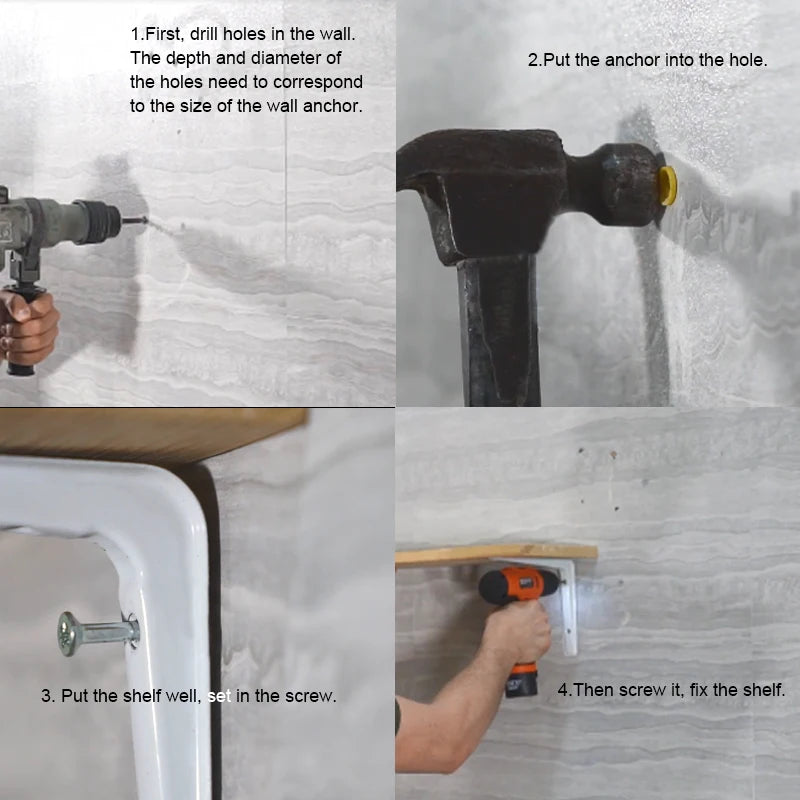 1.First, drill holes in the wall. The depth and diameter of the holes need to correspond to the size of the wall anchor.

2.Put the anchor into the hole.

3. Put the shelf well, set in the screw.

4.Then screw it, fix the shelf.