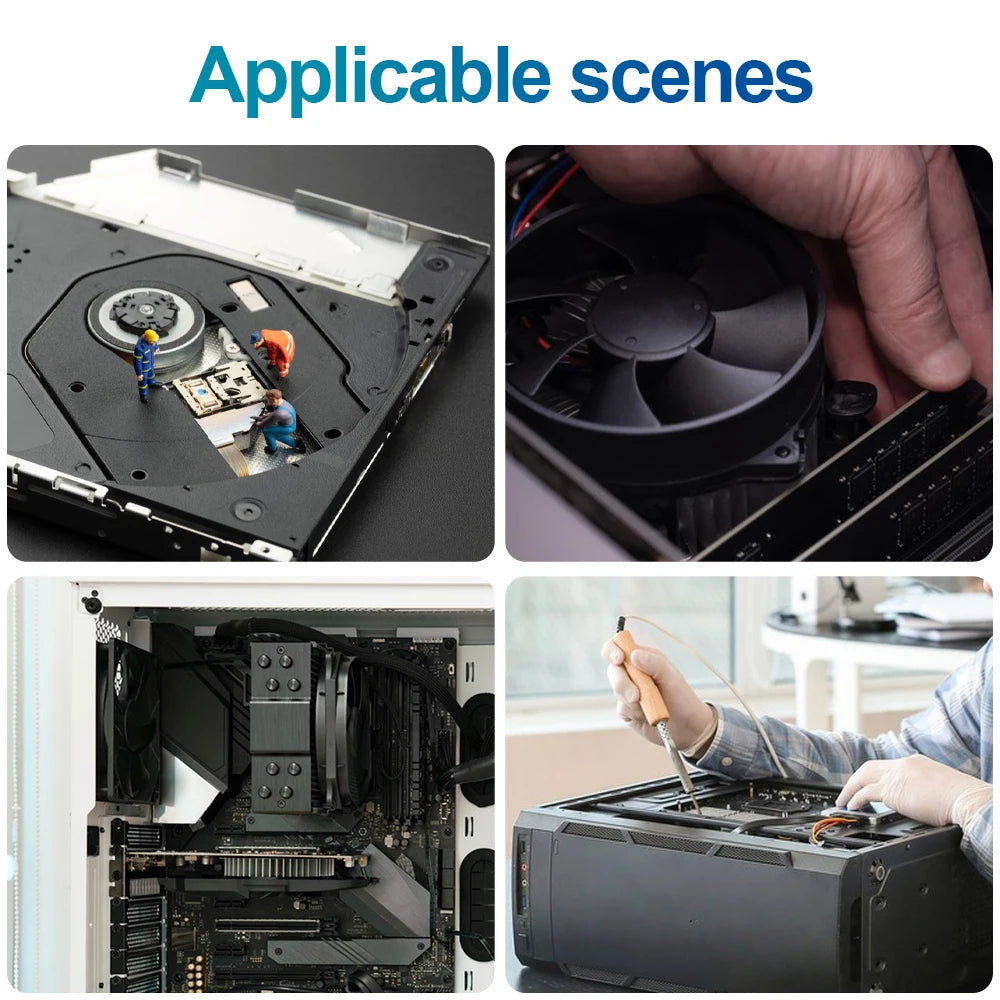 Applicable scenes