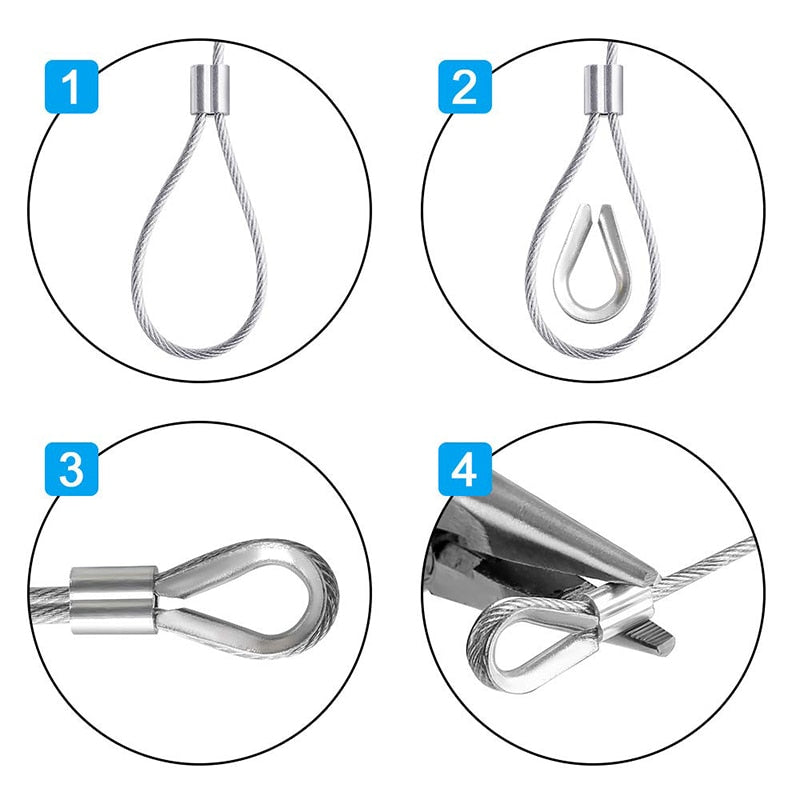 1

2

3

4