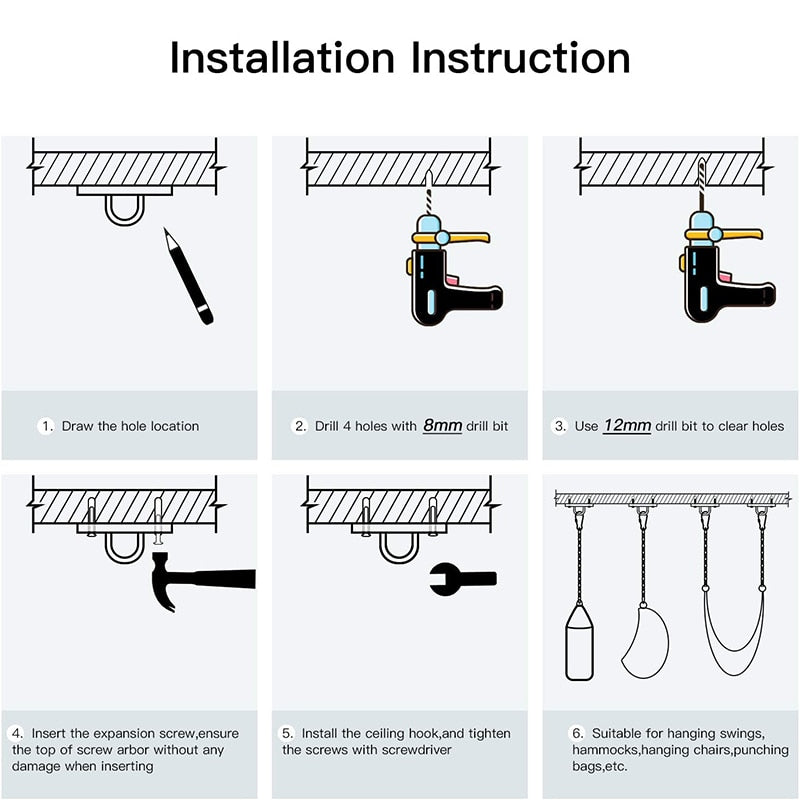 Installation Instruction

1. Draw the hole location

2. Drill 4 holes with 8mm drill bit

3. Use 12mm drill bit to clear holes

4. Insert the expansion screw,ensure the top of screw arbor without any damage when inserting

5. Install the ceiling hook,and tighten the screws with screwdriver

6. Suitable for hanging swings, hammocks,hanging chairs,punching bags,etc.