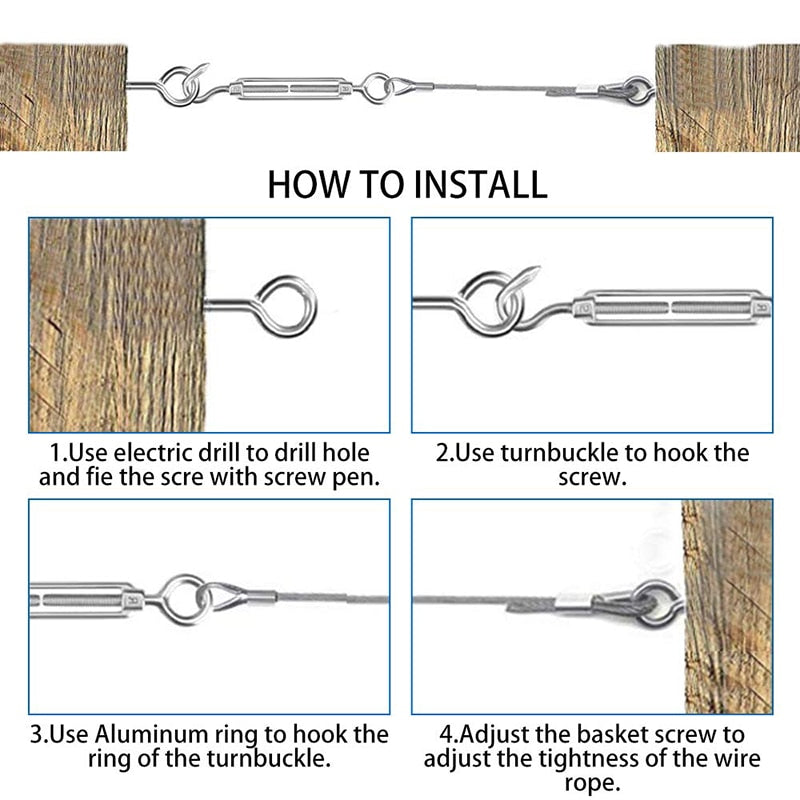 HOW TO INSTALL

1.Use electric drill to drill hole and fie the scre with screw pen.

2.Use turnbuckle to hook the screw.

3.Use Aluminum ring to hook the ring of the turnbuckle.

4.Adjust the basket screw to adjust the tightness of the wire rope.