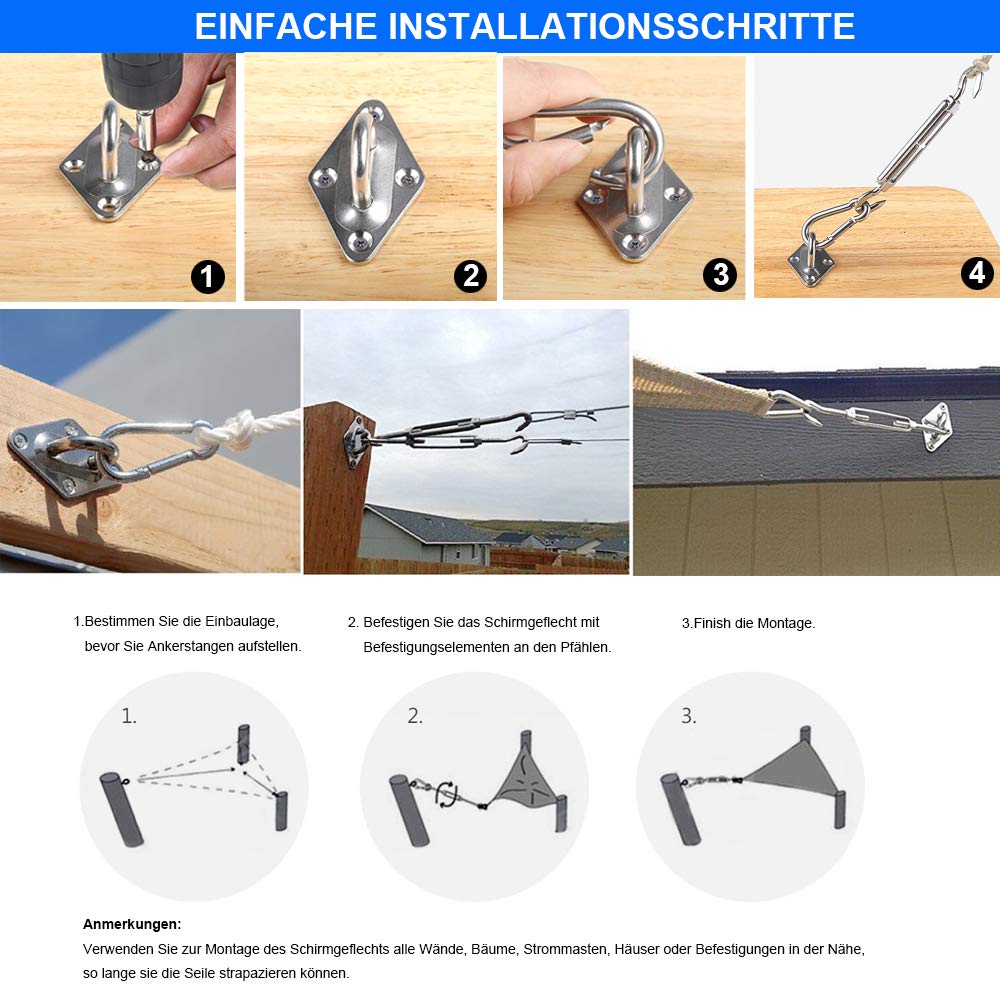 EINFACHE INSTALLATIONSSCHRITTE

1

2

3

4

1.Bestimmen Sie die Einbaulage, bevor Sie Ankerstangen aufstellen.

2. Befestigen Sie das Schirmgeflecht mit Befestigungselementen an den Pfählen.

3.Finish die Montage.

1.

2.

3.

Anmerkungen:
Verwenden Sie zur Montage des Schirmgeflechts alle Wände, Bäume, Strommasten, Häuser oder Befestigungen in der Nähe, so lange sie die Seile strapazieren können.