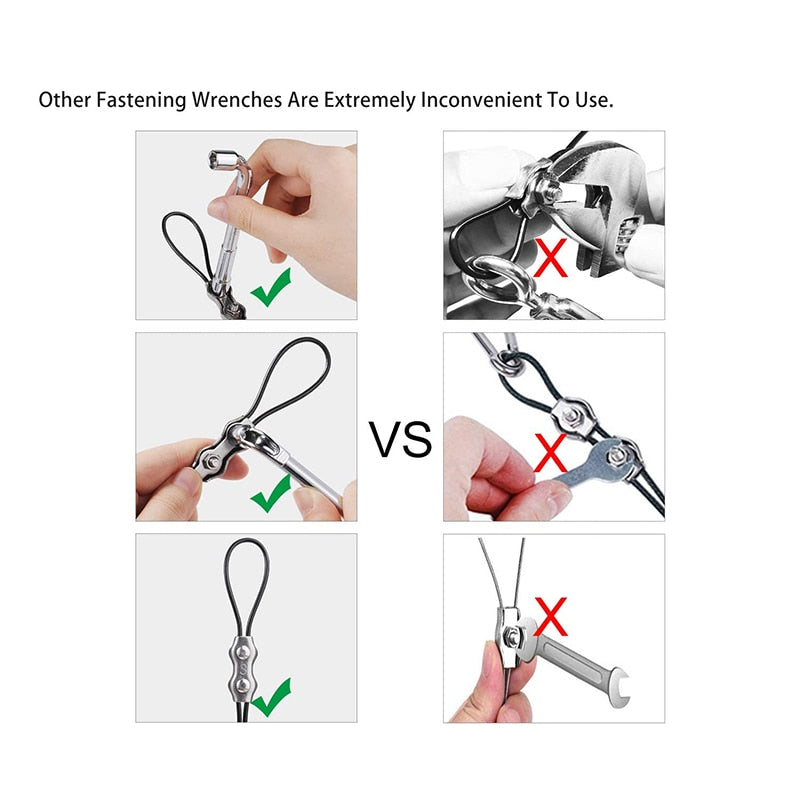 Other Fastening Wrenches Are Extremely Inconvenient To Use.

VS