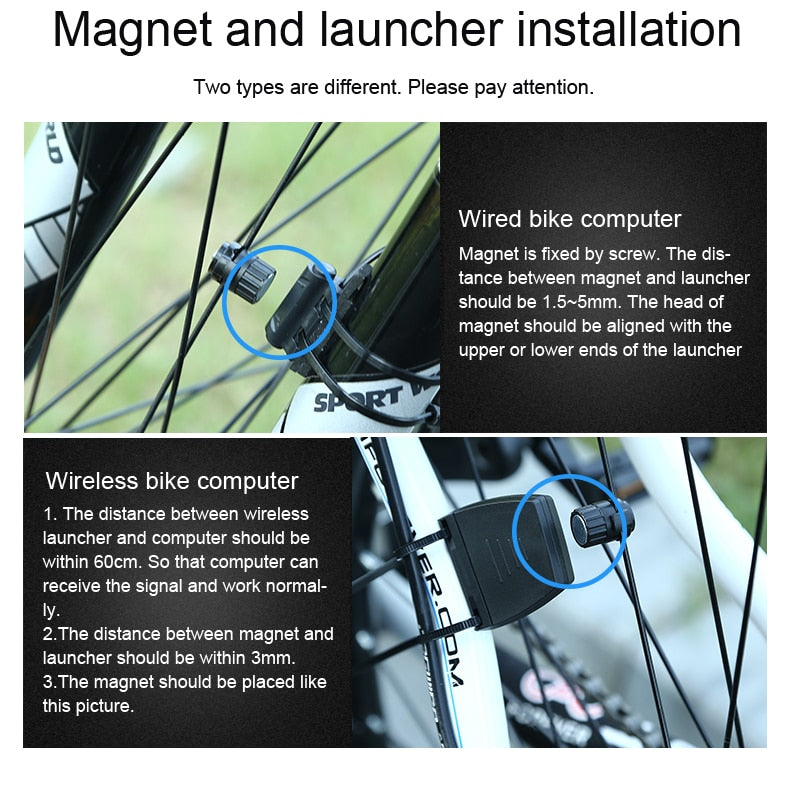 Magnet and launcher installation

Two types are different. Please pay attention.

SPORT

Wired bike computer

Magnet is fixed by screw. The distance between magnet and launcher should be 1.5~5mm. The head of magnet should be aligned with the upper or lower ends of the launcher

Wireless bike computer

1. The distance between wireless launcher and computer should be within 60cm. So that computer can receive the signal and work normally.
2.The distance between magnet and launcher should be within 3mm.
3.The magnet should be placed like this picture.

ER.COM