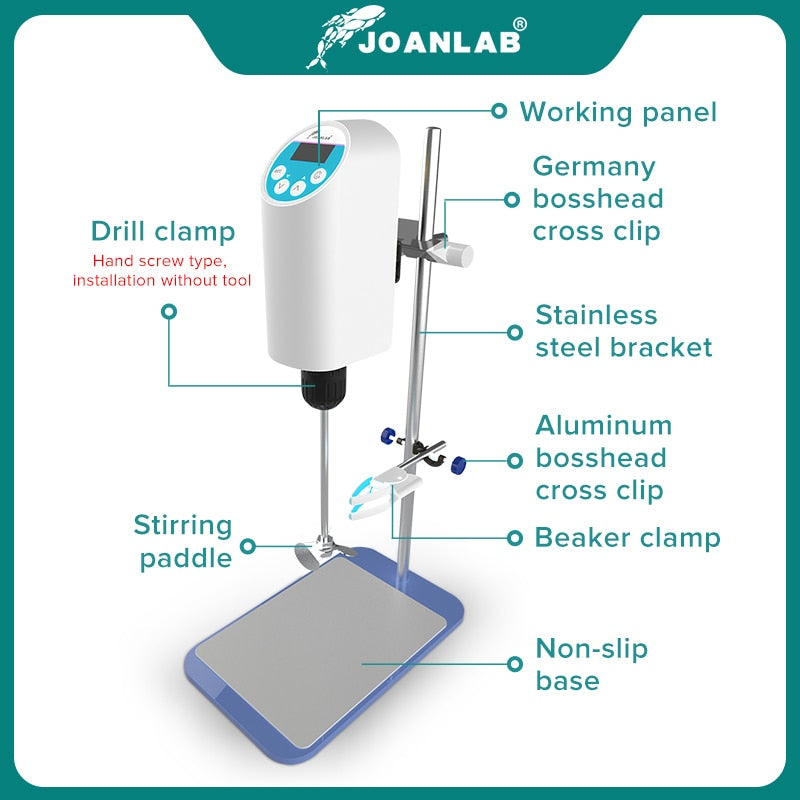 JOANLAB®

Working panel

Germany bosshead cross clip

Drill clamp
Hand screw type, installation without tool

Stainless steel bracket

Aluminum bosshead cross clip

Stirring paddle

Beaker clamp

Non-slip base